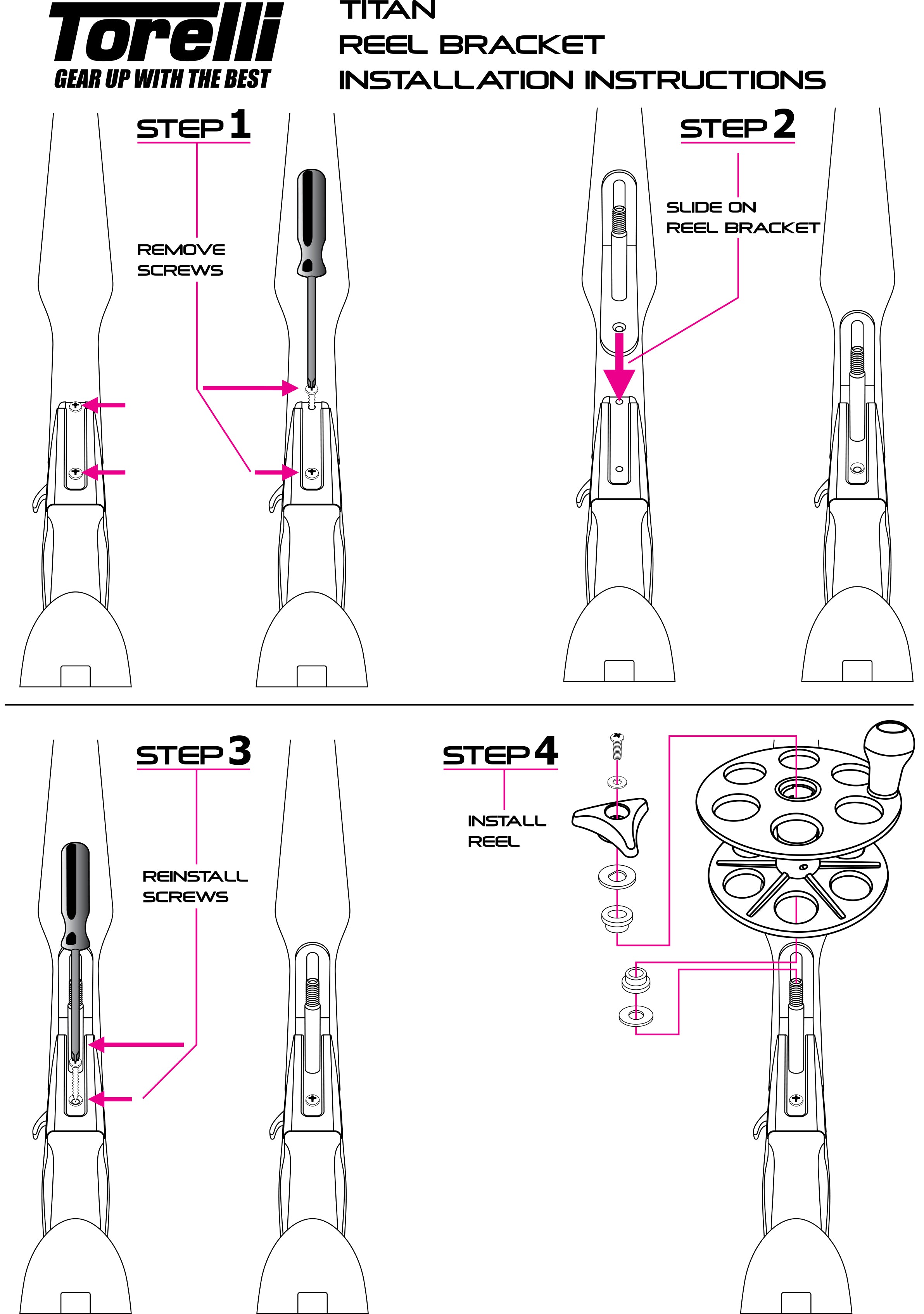 Torelli
GEAR UP WITH THE BEST

TITAN
REEL BRACKET
INSTALLATION INSTRUCTIONS

STEP 1

REMOVE SCREWS

STEP 2

SLIDE ON REEL BRACKET

STEP 3

REINSTALL SCREWS

STEP 4

INSTALL REEL